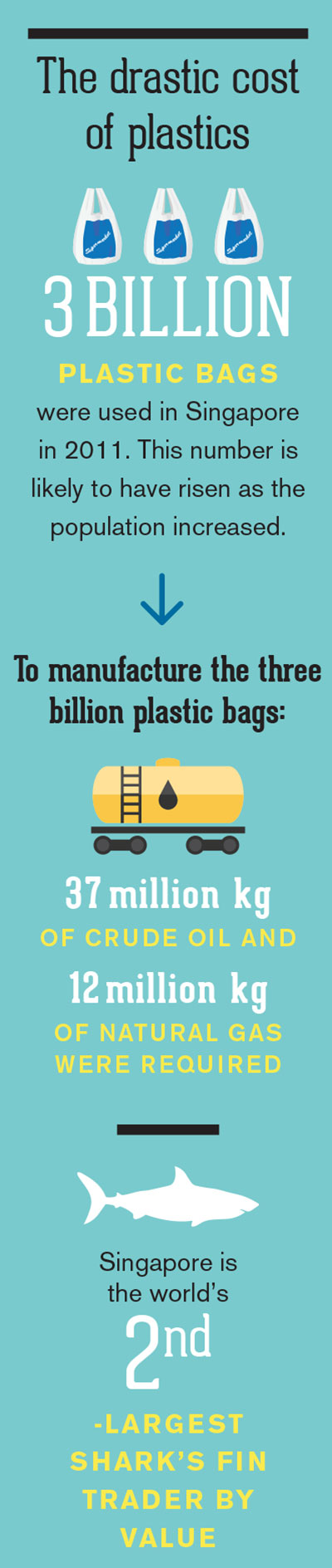 The drastic cost of plastics

Supermarket Supermarket Supermarket

3 BILLION

PLASTIC BAGS

were used in Singapore in 2011. This number is likely to have risen as the population increased.

To manufacture the three billion plastic bags:

37 million kg

OF CRUDE OIL AND

12 million kg

OF NATURAL GAS WERE REQUIRED

Singapore is the world's

2nd

-LARGEST SHARK'S FIN TRADER BY VALUE